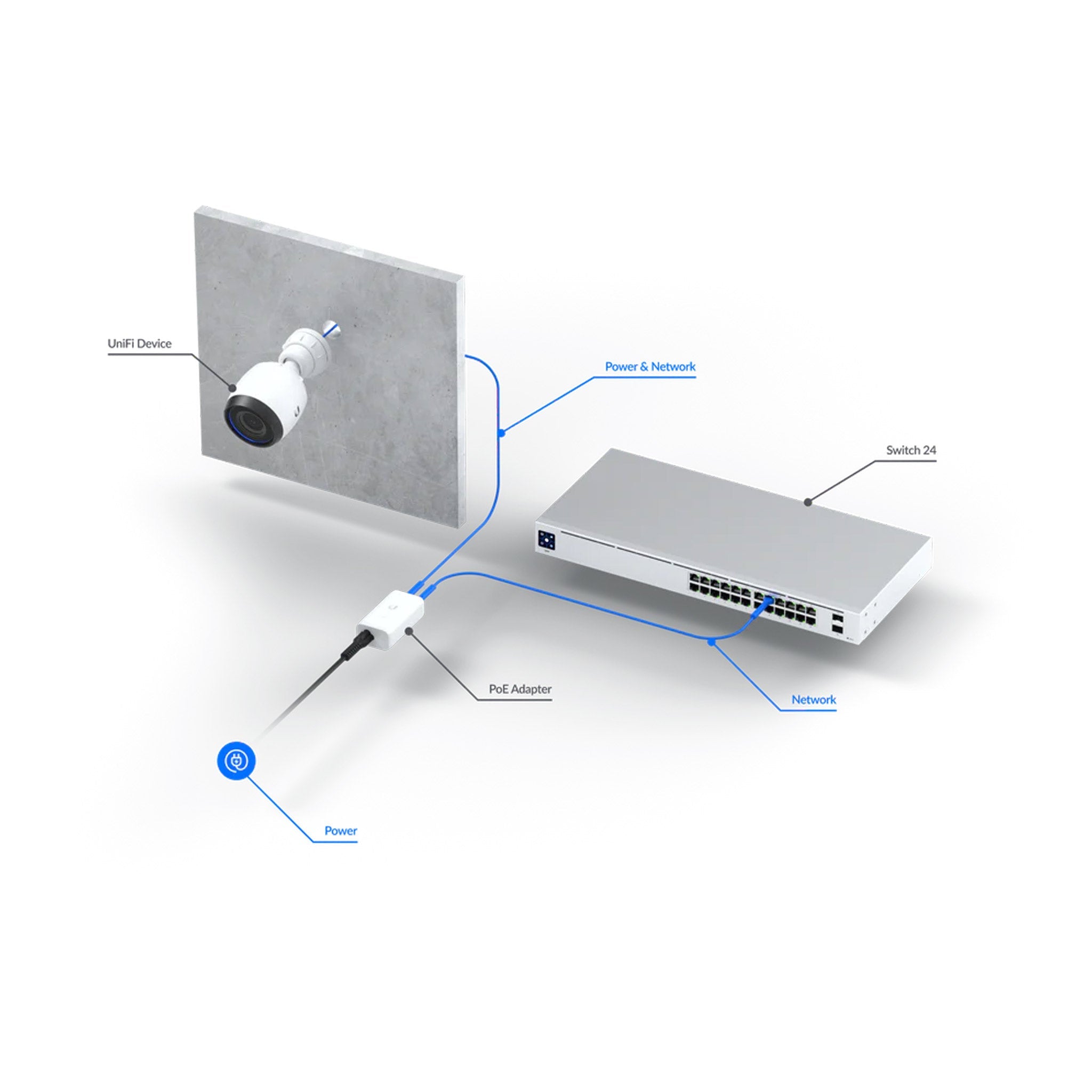 UniFi Device

Power & Network

Switch 24

PoE Adapter

Network

Power